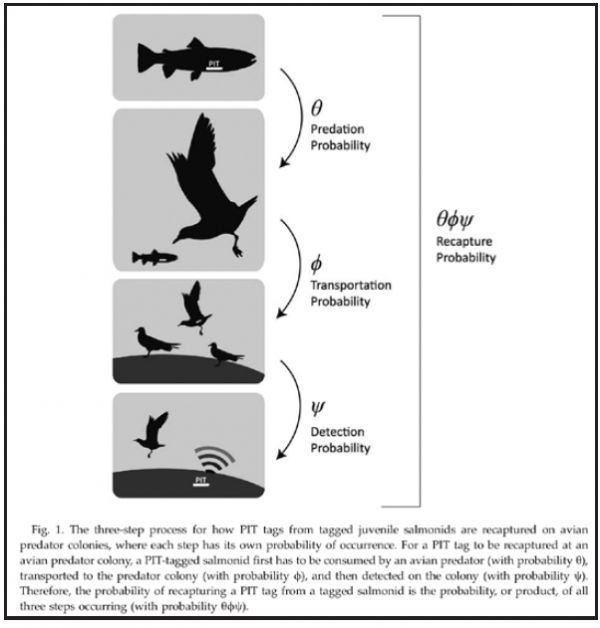 PIT

$\theta$
Predation Probability

$\phi$
Transportation Probability

$\psi$
Detection Probability

PIT

$\theta\phi\psi$
Recapture Probability

Fig. 1. The three-step process for how PIT tags from tagged juvenile salmonids are recaptured on avian predator colonies, where each step has its own probability of occurrence. For a PIT tag to be recaptured at an avian predator colony, a PIT-tagged salmonid first has to be consumed by an avian predator (with probability $\theta$), transported to the predator colony (with probability $\phi$), and then detected on the colony (with probability $\psi$). Therefore, the probability of recapturing a PIT tag from a tagged salmonid is the probability, or product, of all three steps occurring (with probability $\theta\phi\psi$).