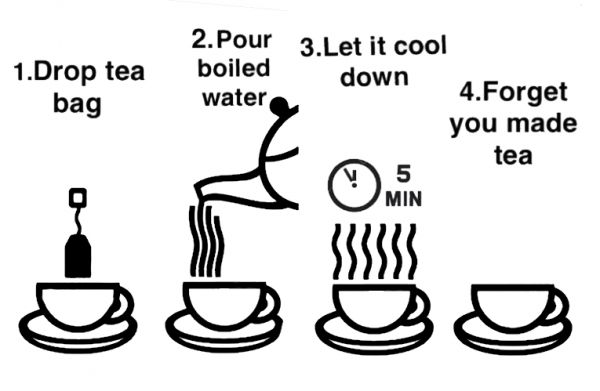 1.Drop tea bag

2.Pour boiled water

3.Let it cool down

5 MIN

4.Forget you made tea