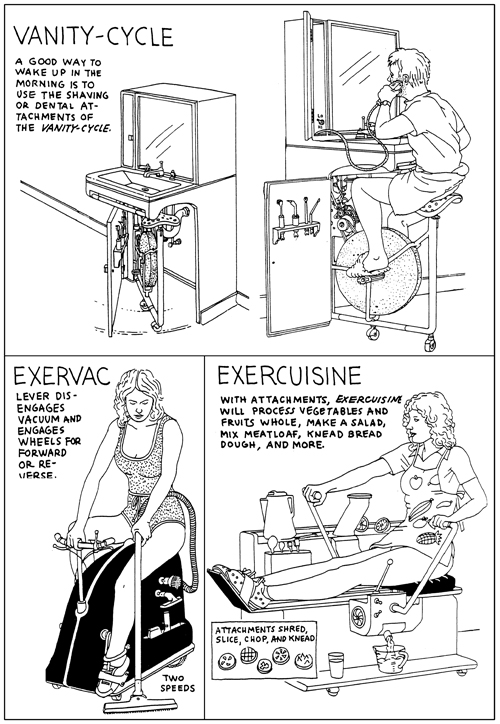 VANITY-CYCLE

A GOOD WAY TO WAKE UP IN THE MORNING IS TO USE THE SHAVING OR DENTAL ATTACHMENTS OF THE VANITY-CYCLE.

EXERVAC

LEVER DISENGAGES VACUUM AND ENGAGES WHEELS FOR FORWARD OR REVERSE.

TWO SPEEDS

EXERCUISINE

WITH ATTACHMENTS, EXERCUISINE WILL PROCESS VEGETABLES AND FRUITS WHOLE, MAKE A SALAD, MIX MEATLOAF, KNEAD BREAD DOUGH, AND MORE.

ATTACHMENTS SHRED, SLICE, CHOP, AND KNEAD