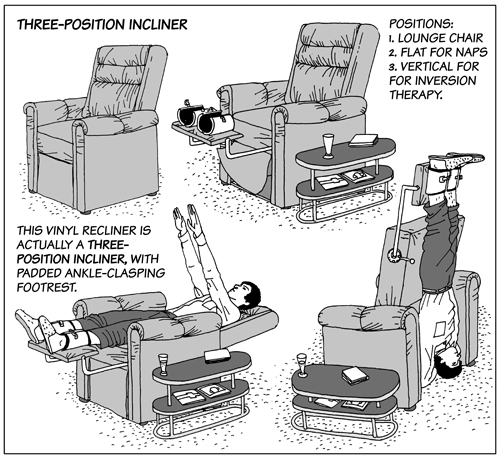 THREE-POSITION INCLINER

POSITIONS:
1. LOUNGE CHAIR
2. FLAT FOR NAPS
3. VERTICAL FOR FOR INVERSION THERAPY.

THIS VINYL RECLINER IS ACTUALLY A THREE-POSITION INCLINER, WITH PADDED ANKLE-CLASPING FOOTREST.